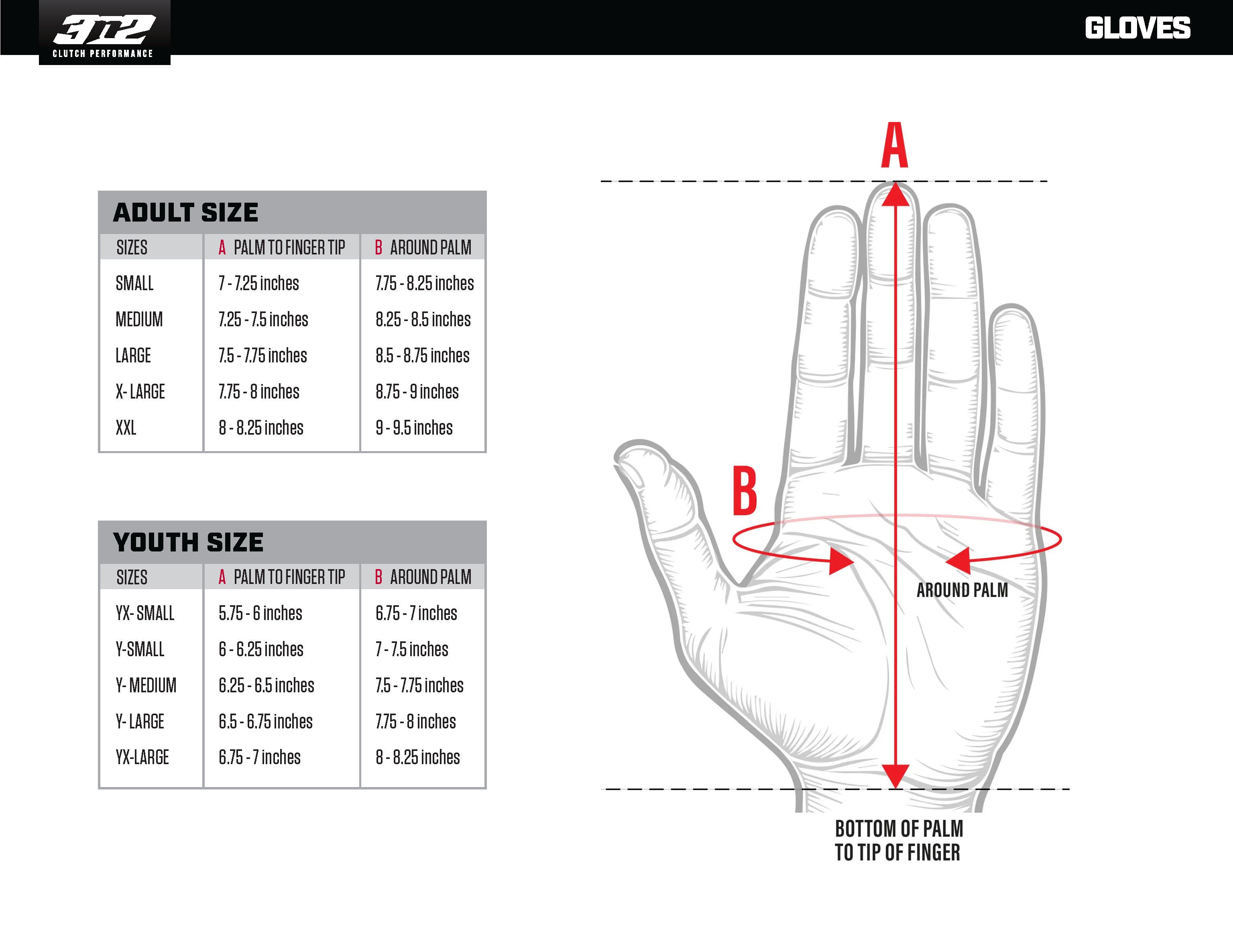 3N2
CLUTCH PERFORMANCE

GLOVES

ADULT SIZE

| SIZES | A PALM TO FINGER TIP | B AROUND PALM |
|---|---|---|
| SMALL | 7 - 7.25 inches | 7.75 - 8.25 inches |
| MEDIUM | 7.25 - 7.5 inches | 8.25 - 8.5 inches |
| LARGE | 7.5 - 7.75 inches | 8.5 - 8.75 inches |
| X- LARGE | 7.75 - 8 inches | 8.75 - 9 inches |
| XXL | 8 - 8.25 inches | 9 - 9.5 inches |

YOUTH SIZE

| SIZES | A PALM TO FINGER TIP | B AROUND PALM |
|---|---|---|
| YX- SMALL | 5.75 - 6 inches | 6.75 - 7 inches |
| Y-SMALL | 6 - 6.25 inches | 7 - 7.5 inches |
| Y- MEDIUM | 6.25 - 6.5 inches | 7.5 - 7.75 inches |
| Y- LARGE | 6.5 - 6.75 inches | 7.75 - 8 inches |
| YX-LARGE | 6.75 - 7 inches | 8 - 8.25 inches |

A

B

AROUND PALM

BOTTOM OF PALM
TO TIP OF FINGER